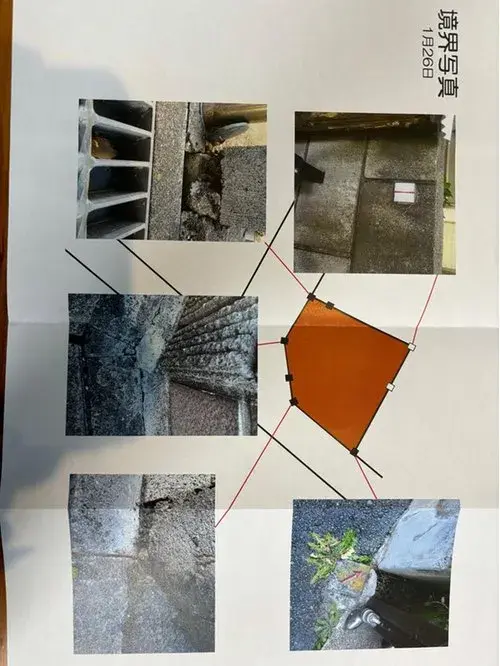 境界写真
1月26日